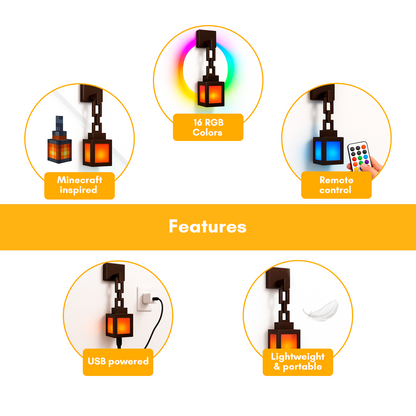 16 RGB Colors

Minecraft inspired

Remote control

Features

USB powered

Lightweight & portable